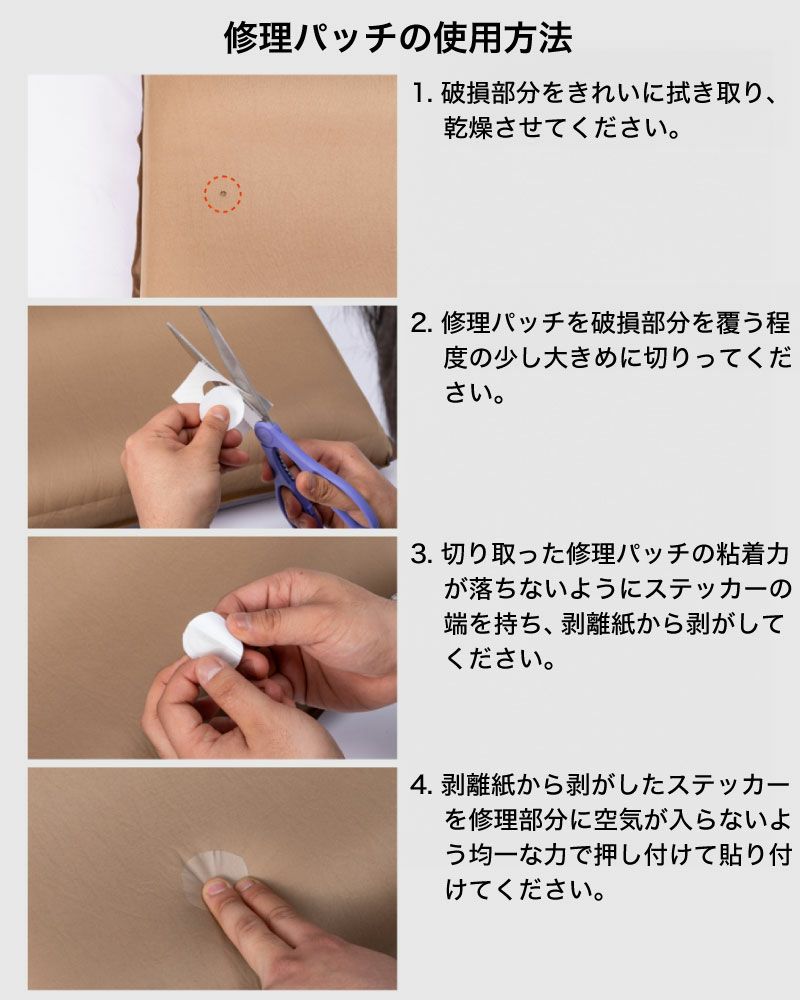 修理パッチの使用方法

1. 破損部分をきれいに拭き取り、乾燥させてください。

2. 修理パッチを破損部分を覆う程度の少し大きめに切りってください。

3. 切り取った修理パッチの粘着力が落ちないようにステッカーの端を持ち、剥離紙から剥がしてください。

4. 剥離紙から剥がしたステッカーを修理部分に空気が入らないよう均一な力で押し付けて貼り付けてください。