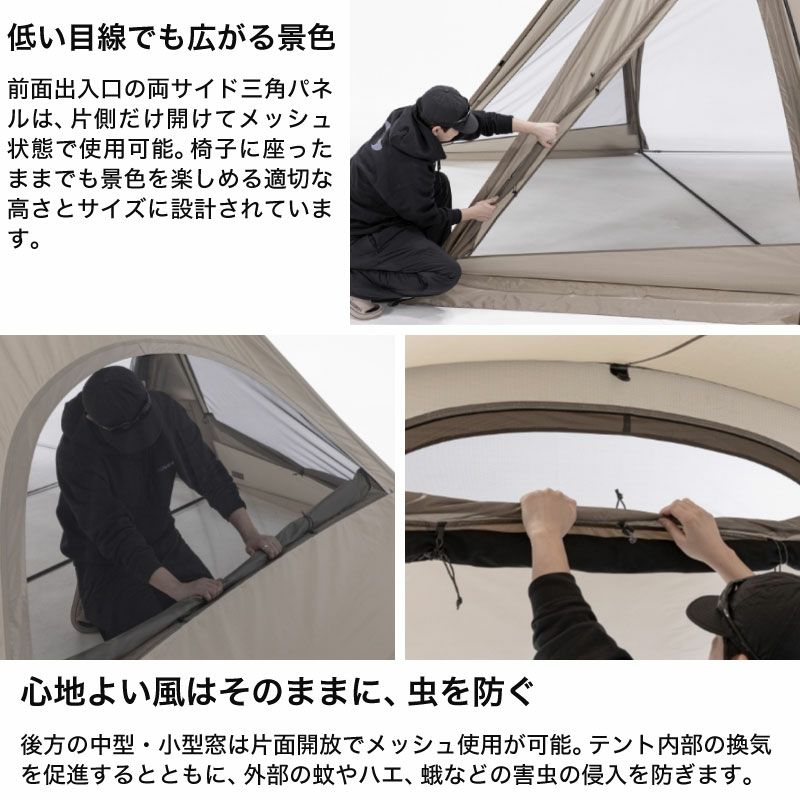 低い目線でも広がる景色

前面出入口の両サイド三角パネルは、片側だけ開けてメッシュ状態で使用可能。椅子に座ったままでも景色を楽しめる適切な高さとサイズに設計されています。

心地よい風はそのままに、虫を防ぐ

後方の中型・小型窓は片面開放でメッシュ使用が可能。テント内部の換気を促進するとともに、外部の蚊やハエ、蛾などの害虫の侵入を防ぎます。