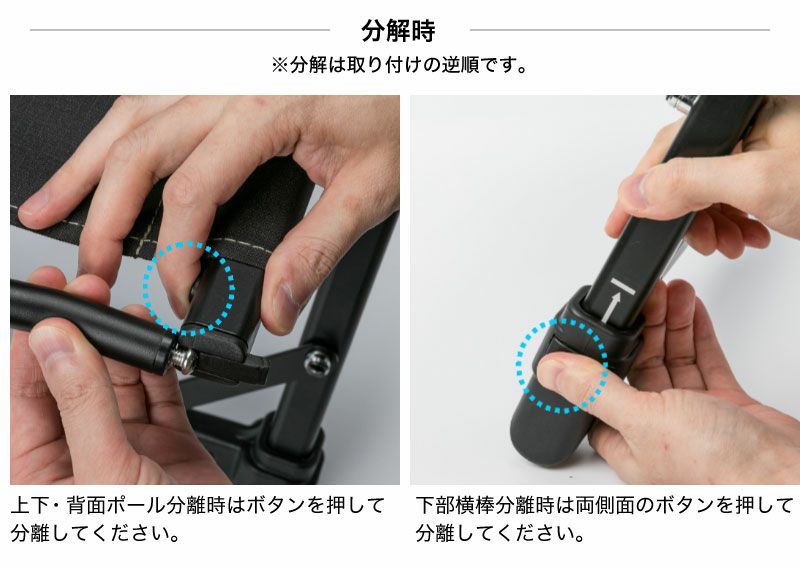 分解時

※分解は取り付けの逆順です。

上下・背面ポール分離時はボタンを押して分離してください。

下部横棒分離時は両側面のボタンを押して分離してください。