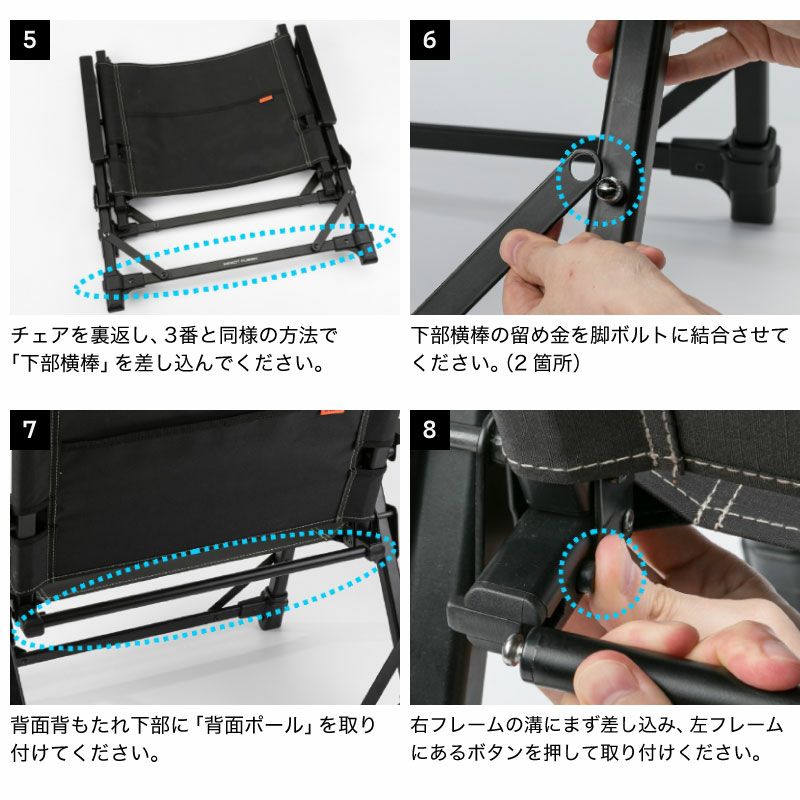 5

チェアを裏返し、3番と同様の方法で「下部横棒」を差し込んでください。

6

下部横棒の留め金を脚ボルトに結合させてください。(2 箇所)

7

背面背もたれ下部に「背面ポール」を取り付けてください。

8

右フレームの溝にまず差し込み、左フレームにあるボタンを押して取り付けください。