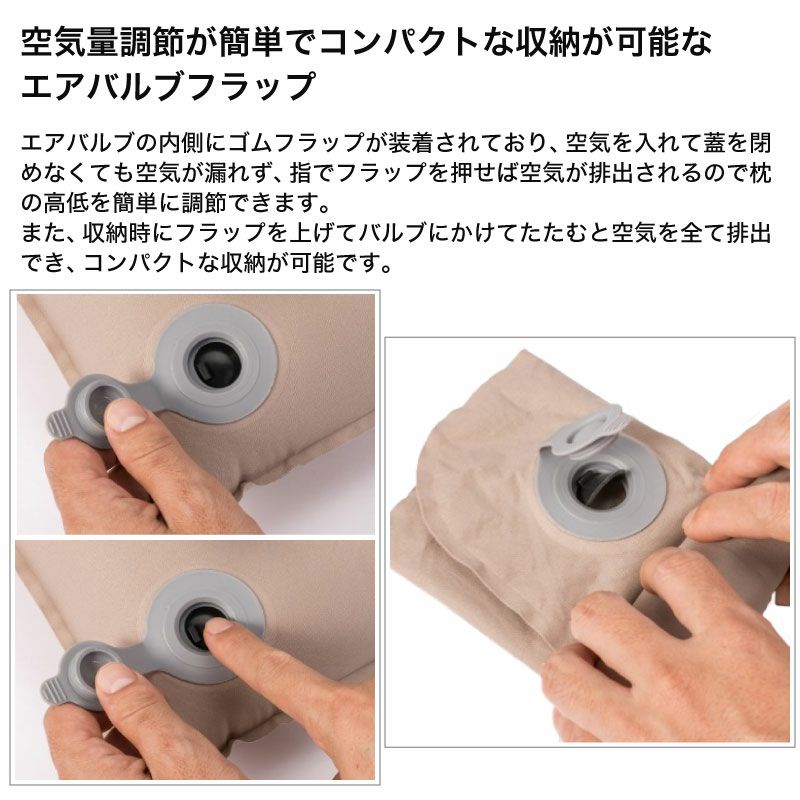 空気量調節が簡単でコンパクトな収納が可能なエアバルブフラップ

エアバルブの内側にゴムフラップが装着されており、空気を入れて蓋を閉めなくても空気が漏れず、指でフラップを押せば空気が排出されるので枕の高低を簡単に調節できます。
また、収納時にフラップを上げてバルブにかけてたたむと空気を全て排出でき、コンパクトな収納が可能です。