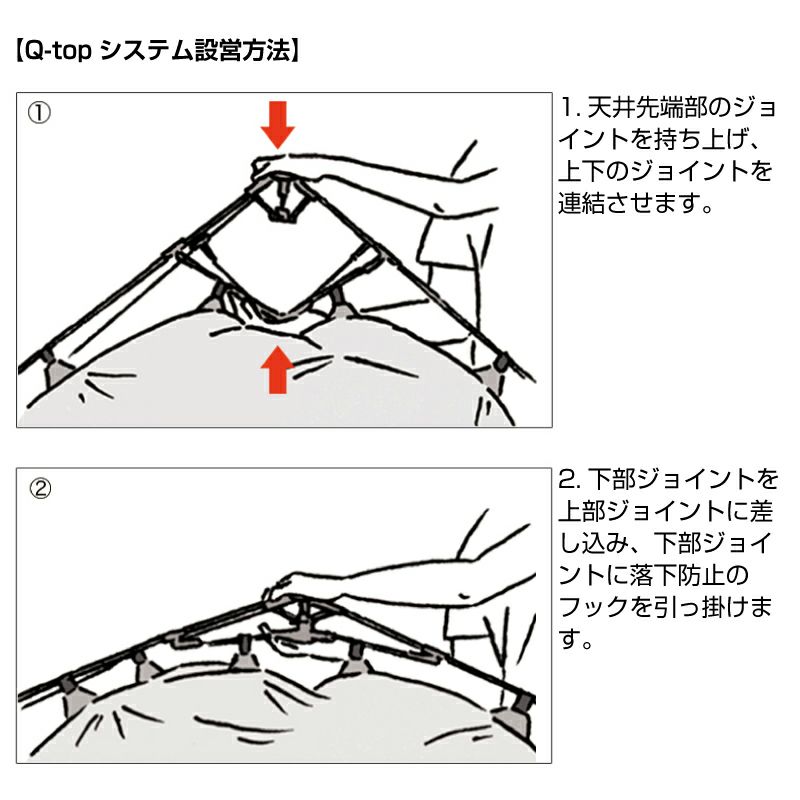 【Q-top システム設営方法】

①

1. 天井先端部のジョイントを持ち上げ、上下のジョイントを連結させます。

②

2. 下部ジョイントを上部ジョイントに差し込み、下部ジョイントに落下防止のフックを引っ掛けます。