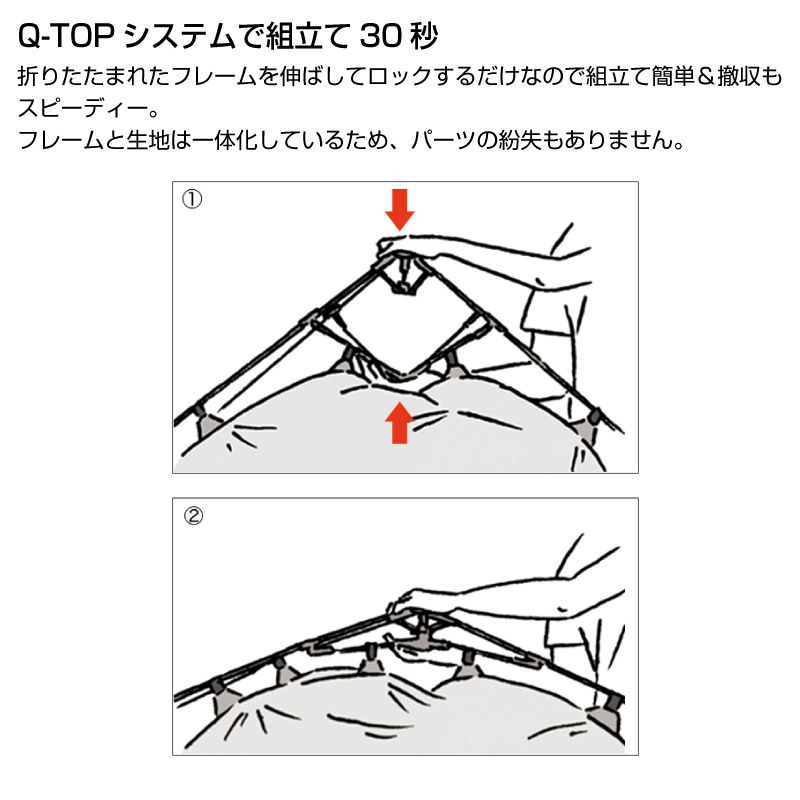 Q-TOP システムで組立て 30 秒

折りたたまれたフレームを伸ばしてロックするだけなので組立て簡単＆撤収もスピーディー。
フレームと生地は一体化しているため、パーツの紛失もありません。

①

②