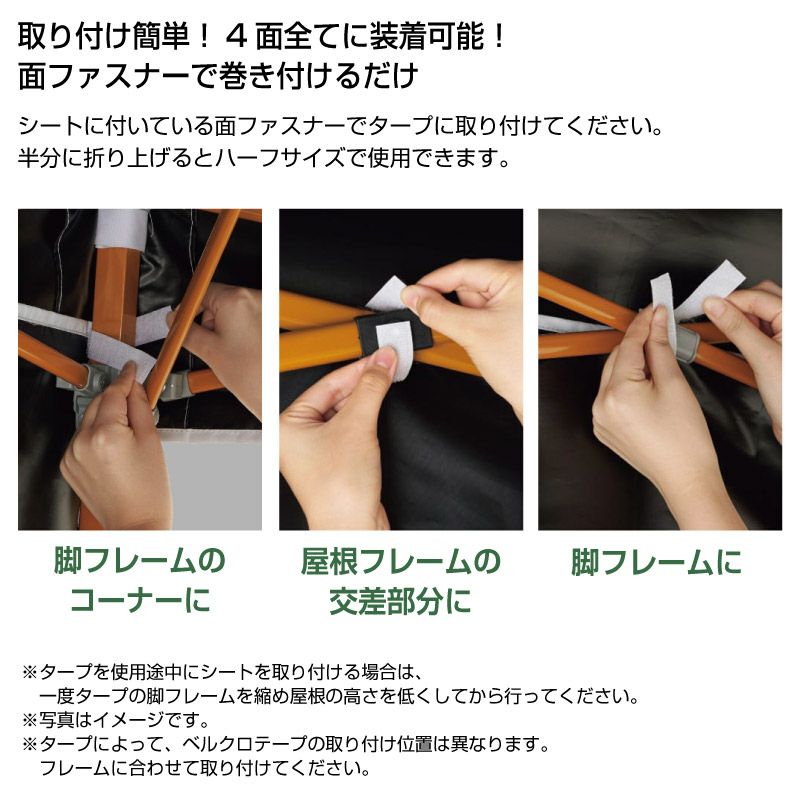 取り付け簡単！４面全てに装着可能！
面ファスナーで巻き付けるだけ

シートに付いている面ファスナーでタープに取り付けてください。
半分に折り上げるとハーフサイズで使用できます。

脚フレームのコーナーに

屋根フレームの交差部分に

脚フレームに

※タープを使用途中にシートを取り付ける場合は、一度タープの脚フレームを縮め屋根の高さを低くしてから行ってください。
※写真はイメージです。
※タープによって、ベルクロテープの取り付け位置は異なります。フレームに合わせて取り付けてください。