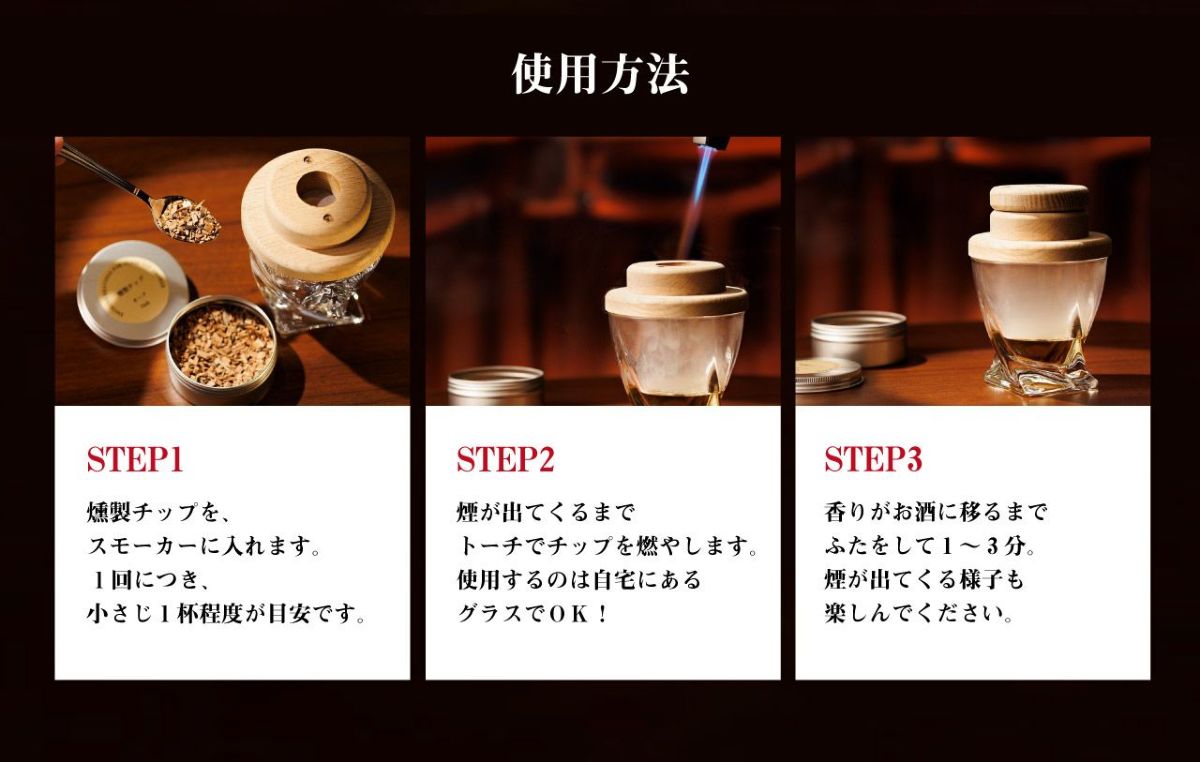 使用方法

STEP1

燻製チップを、
スモーカーに入れます。
１回につき、
小さじ１杯程度が目安です。

STEP2

煙が出てくるまで
トーチでチップを燃やします。
使用するのは自宅にある
グラスでＯＫ！

STEP3

香りがお酒に移るまで
ふたをして１～３分。
煙が出てくる様子も
楽しんでください。