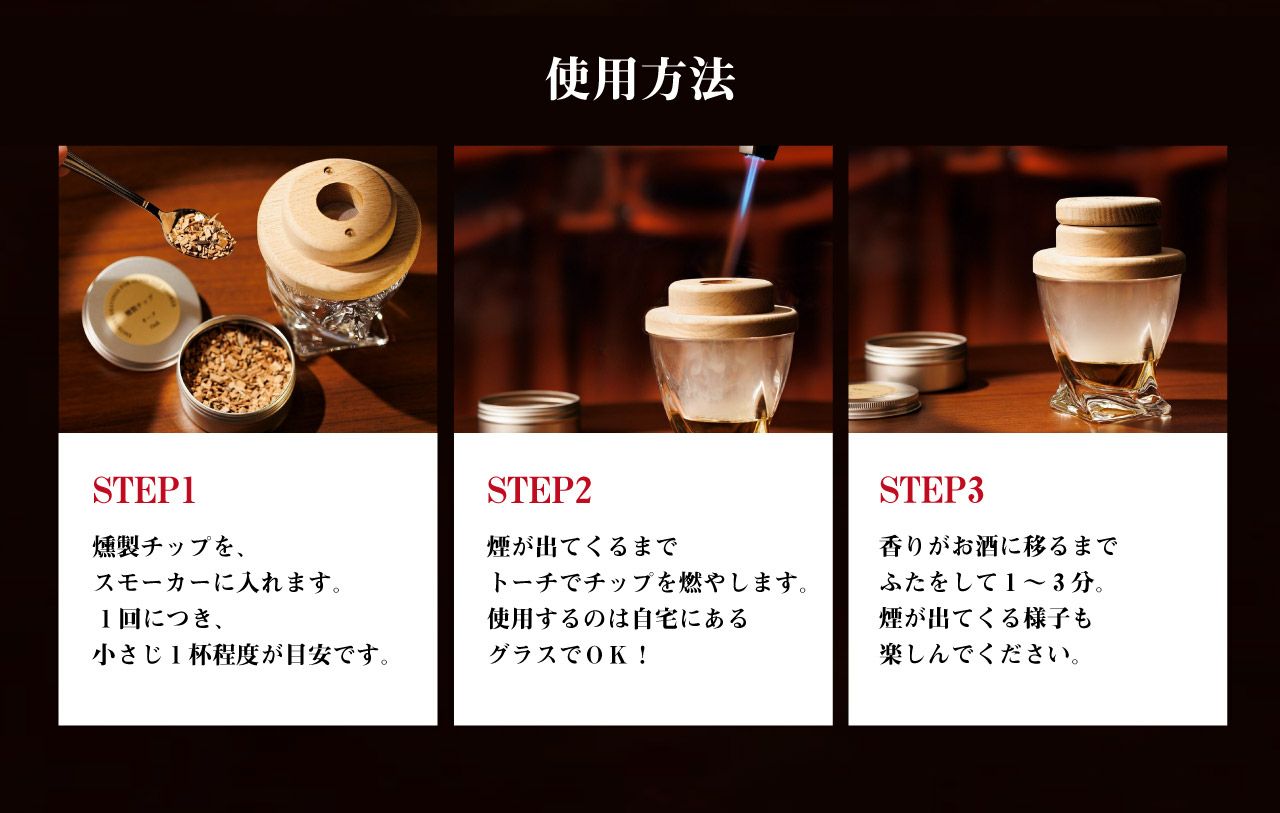 使用方法

STEP1

燻製チップを、
スモーカーに入れます。
１回につき、
小さじ１杯程度が目安です。

STEP2

煙が出てくるまで
トーチでチップを燃やします。
使用するのは自宅にある
グラスでＯＫ！

STEP3

香りがお酒に移るまで
ふたをして１～３分。
煙が出てくる様子も
楽しんでください。