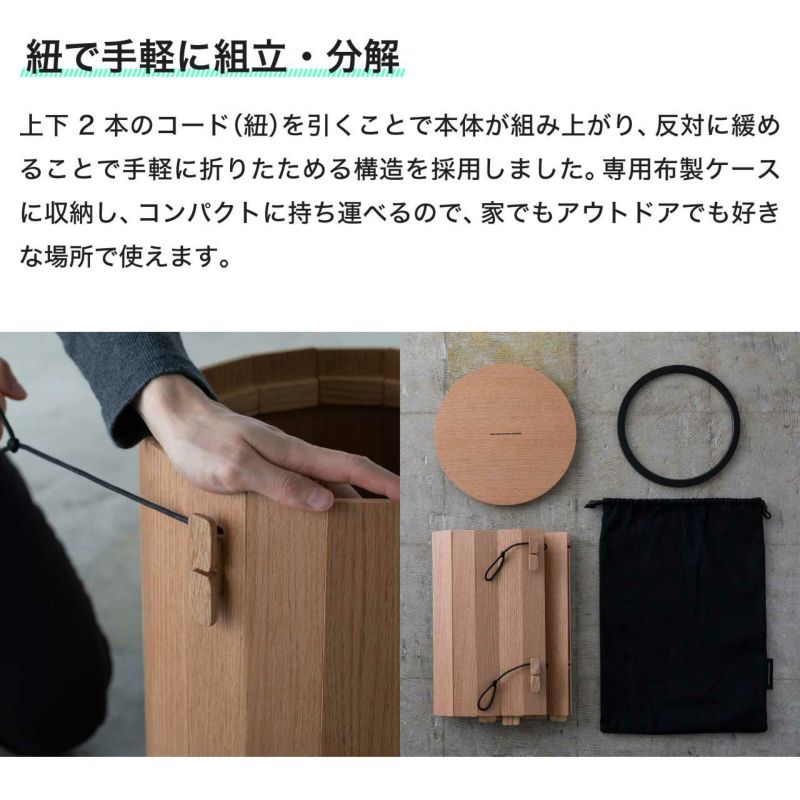 紐で手軽に組立・分解

上下 2 本のコード(紐)を引くことで本体が組み上がり、反対に緩めることで手軽に折りたためる構造を採用しました。専用布製ケースに収納し、コンパクトに持ち運べるので、家でもアウトドアでも好きな場所で使えます。