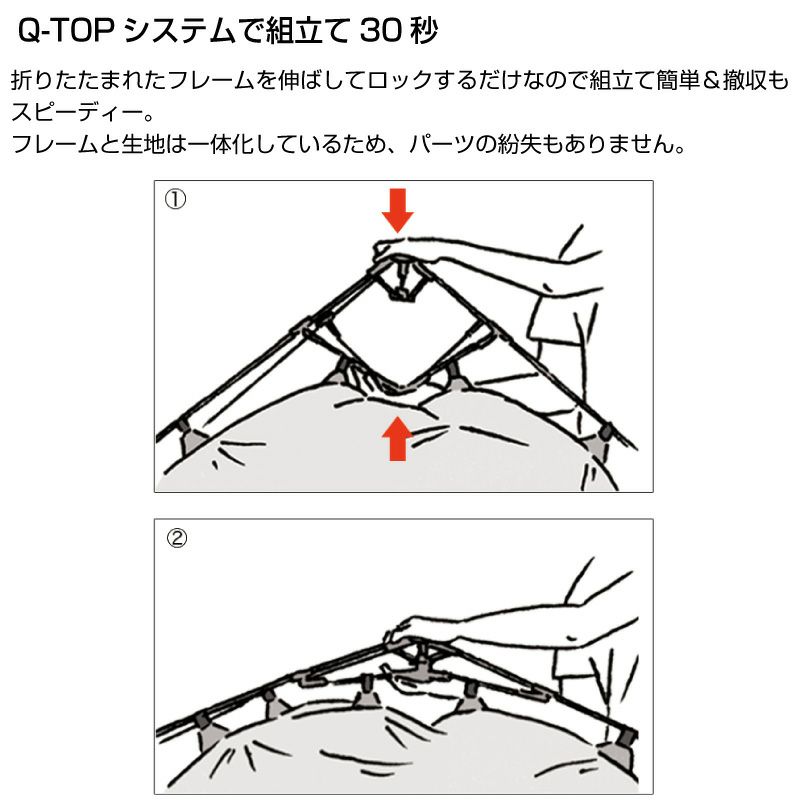 Q-TOP システムで組立て 30 秒

折りたたまれたフレームを伸ばしてロックするだけなので組立て簡単＆撤収もスピーディー。
フレームと生地は一体化しているため、パーツの紛失もありません。

①

②