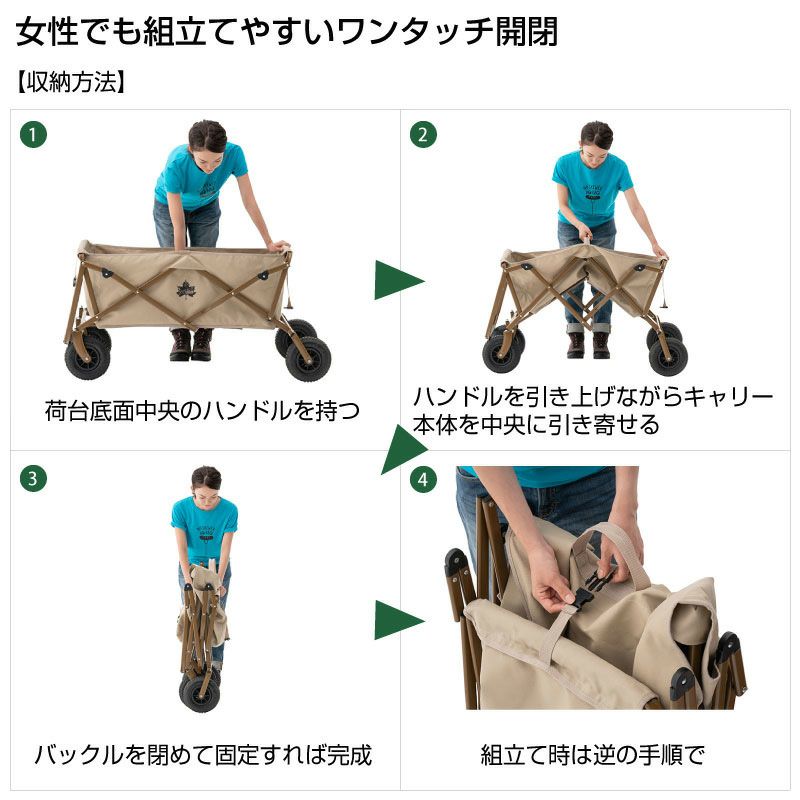 女性でも組立てやすいワンタッチ開閉

【収納方法】

1

荷台底面中央のハンドルを持つ

2

ハンドルを引き上げながらキャリー本体を中央に引き寄せる

3

バックルを閉めて固定すれば完成

4

組立て時は逆の手順で