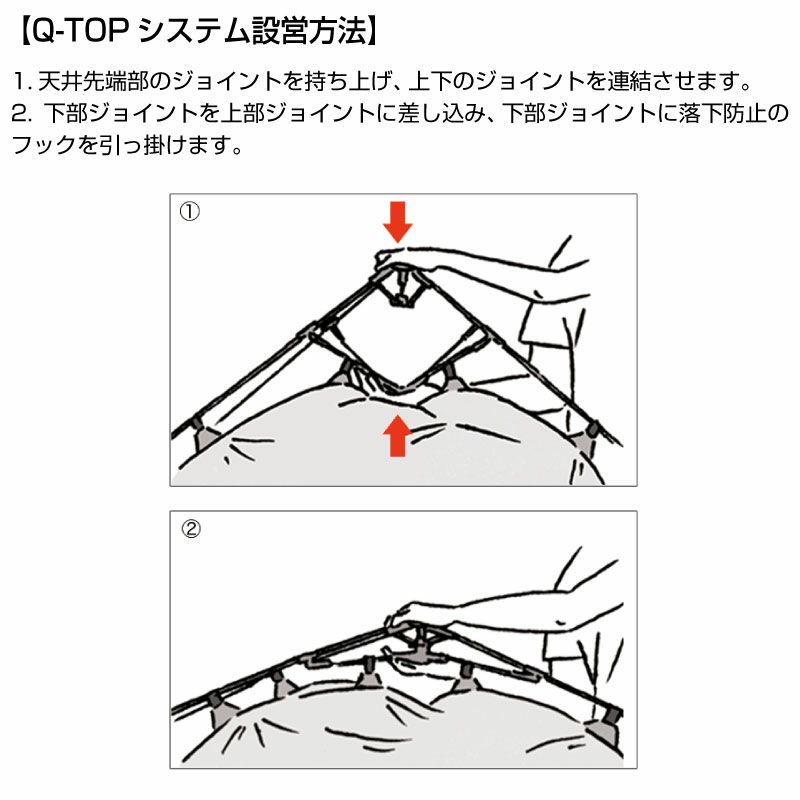 【Q-TOP システム設営方法】

1. 天井先端部のジョイントを持ち上げ、上下のジョイントを連結させます。
2. 下部ジョイントを上部ジョイントに差し込み、下部ジョイントに落下防止のフックを引っ掛けます。

①

②