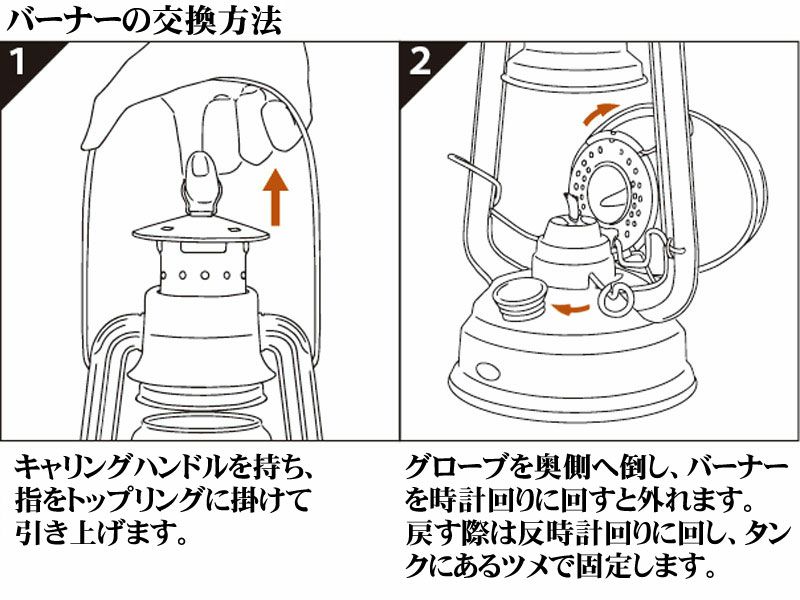 バーナーの交換方法

1

キャリングハンドルを持ち、指をトップリングに掛けて引き上げます。

2

グローブを奥側へ倒し、バーナーを時計回りに回すと外れます。戻す際は反時計回りに回し、タンクにあるツメで固定します。