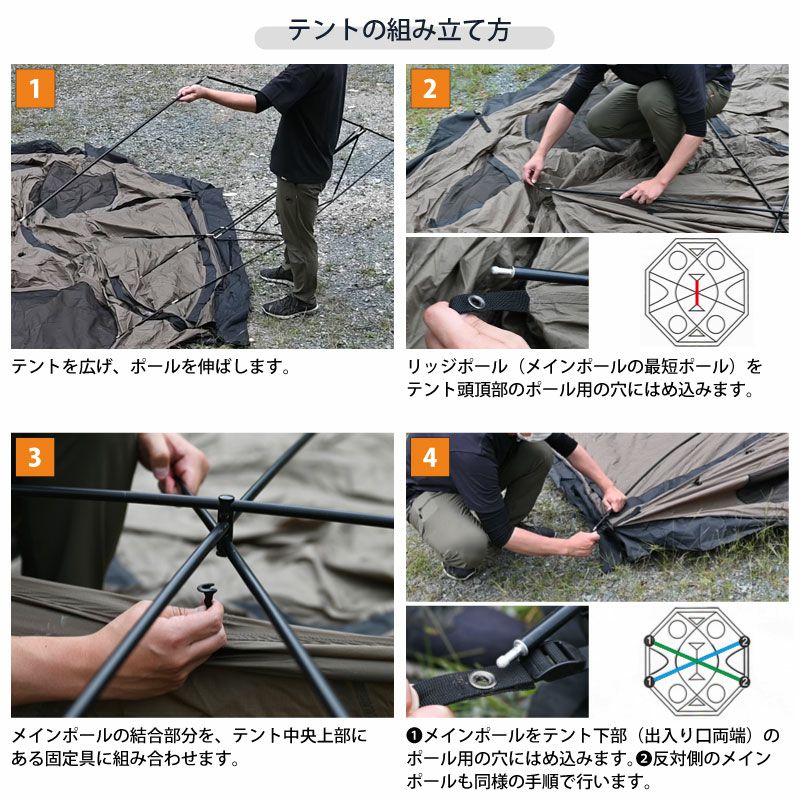 テントの組み立て方

1

テントを広げ、ポールを伸ばします。

2

リッジポール（メインポールの最短ポール）をテント頭頂部のポール用の穴にはめ込みます。

3

メインポールの結合部分を、テント中央上部にある固定具に組み合わせます。

4

1 2 1 2

❶メインポールをテント下部（出入り口両端）のポール用の穴にはめ込みます。❷反対側のメインポールも同様の手順で行います。