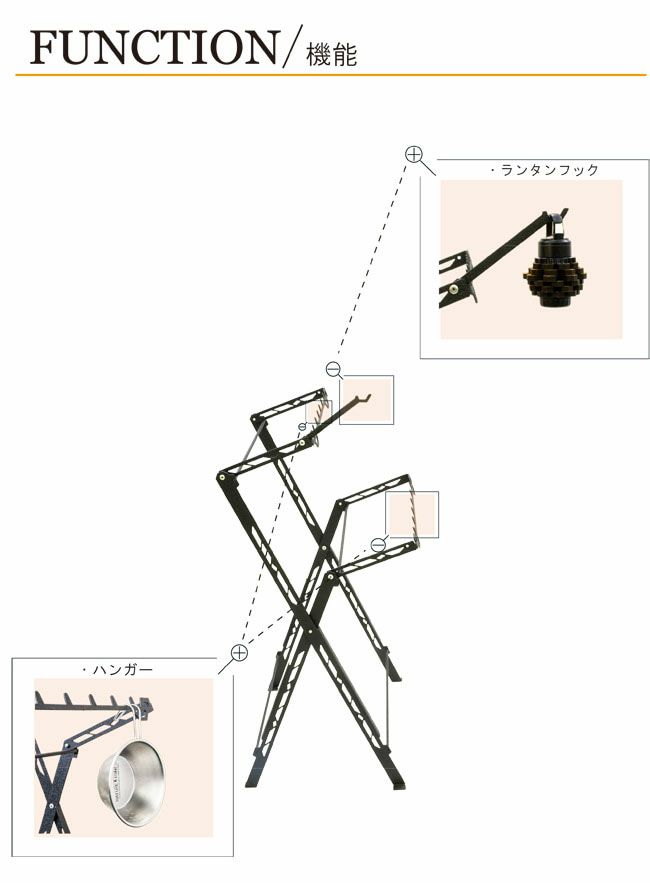 FUNCTION/機能

・ランタンフック

・ハンガー