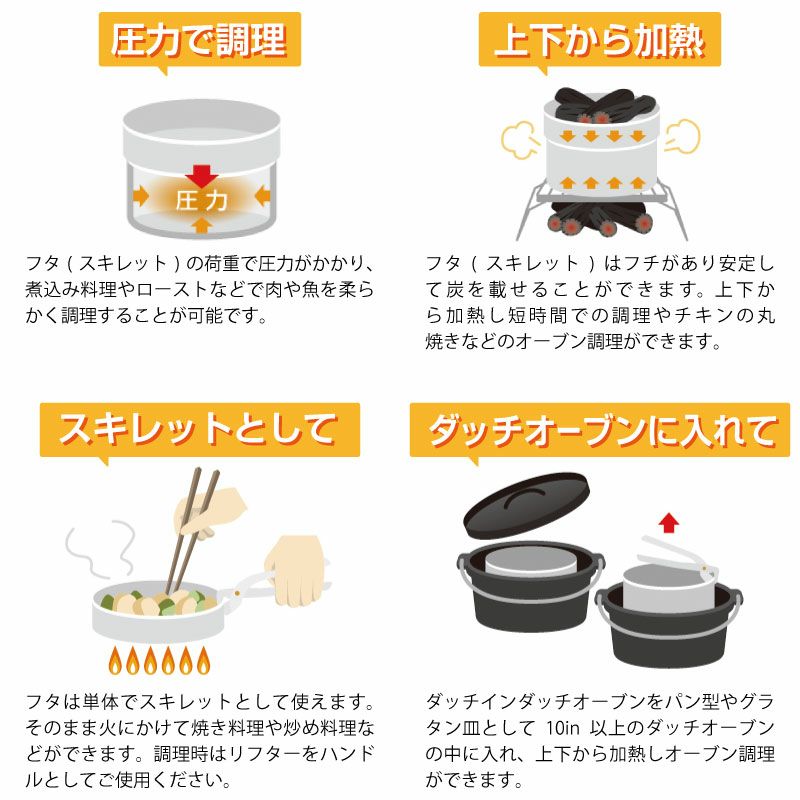 圧力で調理

圧力

フタ（スキレット）の荷重で圧力がかかり、煮込み料理やローストなどで肉や魚を柔らかく調理することが可能です。

上下から加熱

フタ（スキレット）はフチがあり安定して炭を載せることができます。上下から加熱し短時間での調理やチキンの丸焼きなどのオーブン調理ができます。

スキレットとして

フタは単体でスキレットとして使えます。そのまま火にかけて焼き料理や炒め料理などができます。調理時はリフターをハンドルとしてご使用ください。

ダッチオーブンに入れて

ダッチインダッチオーブンをパン型やグラタン皿として 10in 以上のダッチオーブンの中に入れ、上下から加熱しオーブン調理ができます。