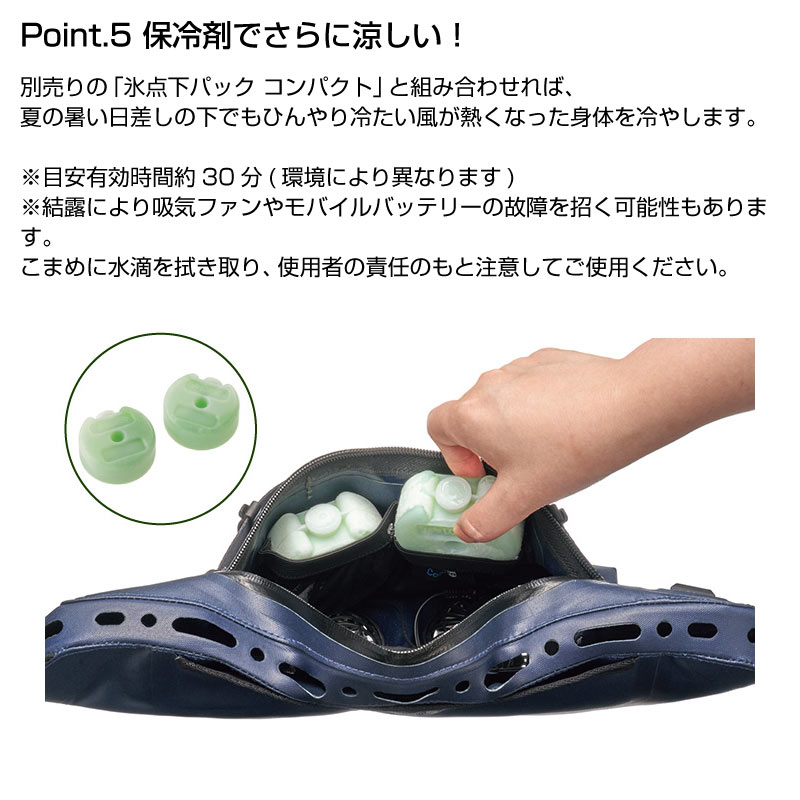 Point.5 保冷剤でさらに涼しい！

別売りの「氷点下パック コンパクト」と組み合わせれば、夏の暑い日差しの下でもひんやり冷たい風が熱くなった身体を冷やします。

※目安有効時間約 30 分 ( 環境により異なります )
※結露により吸気ファンやモバイルバッテリーの故障を招く可能性もあります。
こまめに水滴を拭き取り、使用者の責任のもと注意してご使用ください。